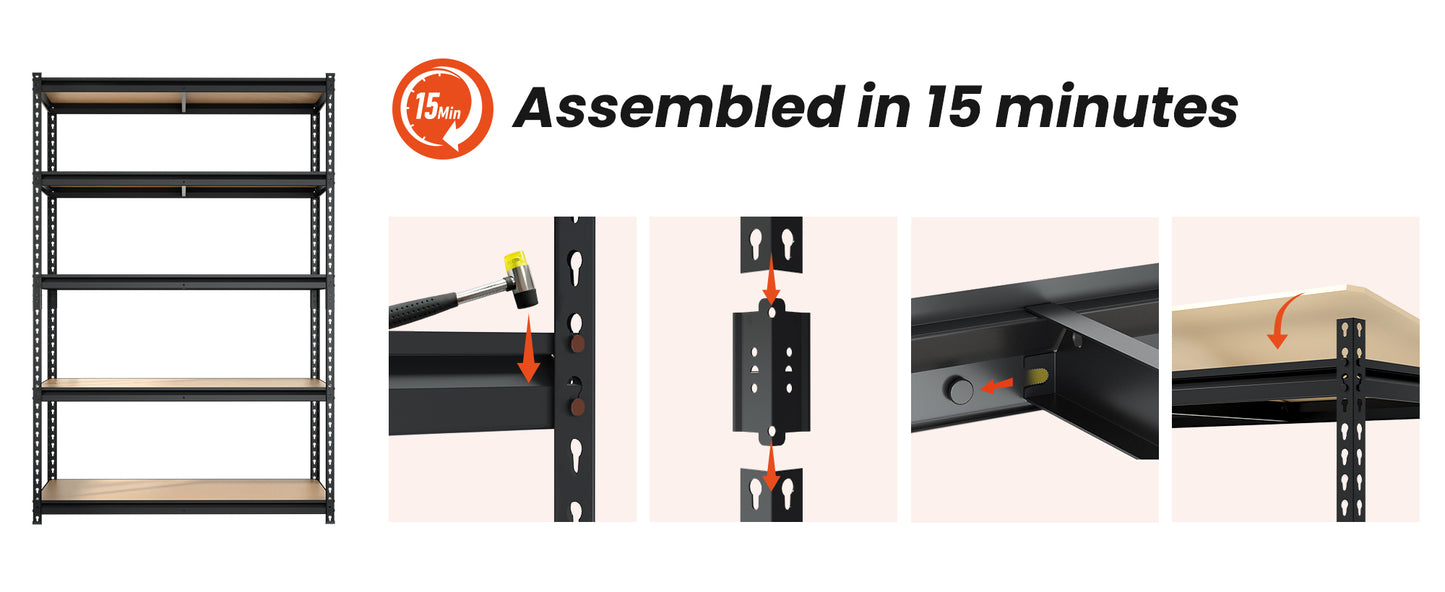 15Min

Assembled in 15 minutes