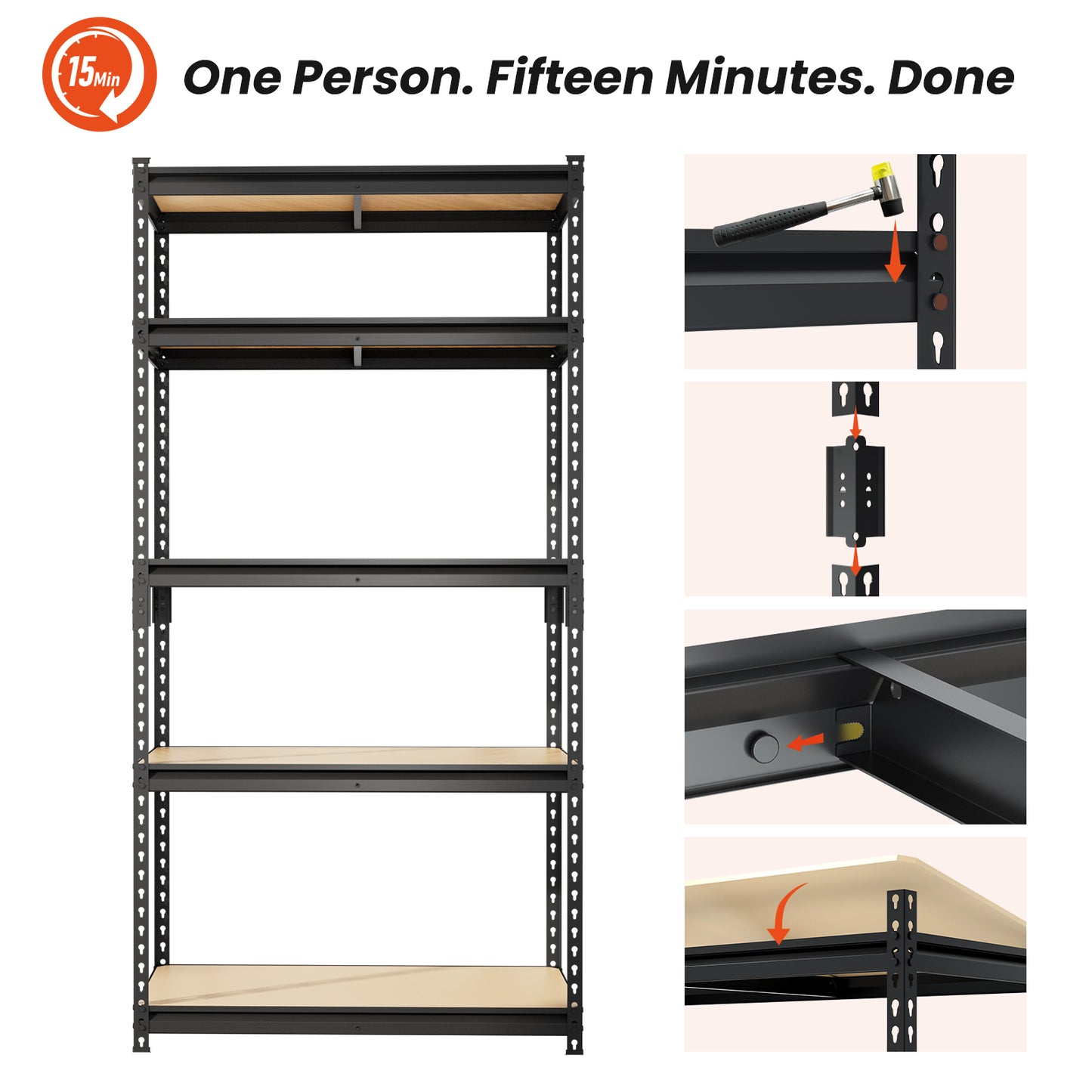 15Min

One Person. Fifteen Minutes. Done